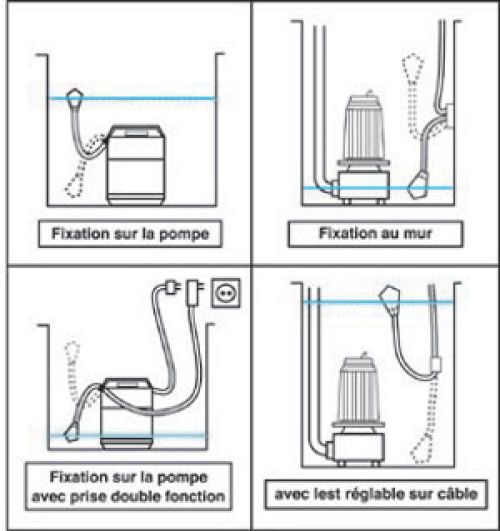 Fixation sur la pompe

Fixation au mur

Fixation sur la pompe avec prise double fonction

avec lest réglable sur câble